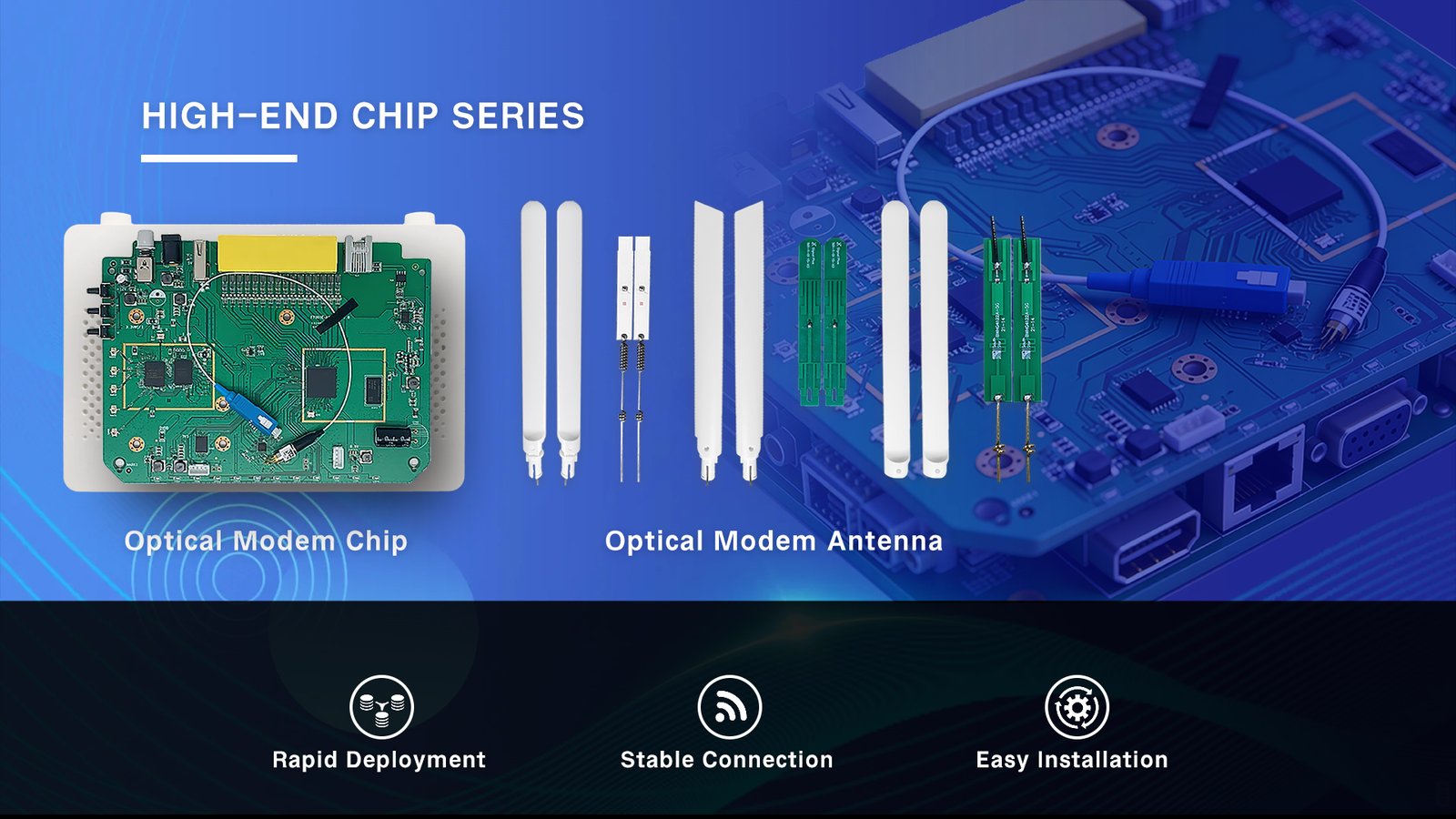 HIGH-END CHIP SERIES

Optical Modem Chip

Optical Modem Antenna

Rapid Deployment

Stable Connection

Easy Installation